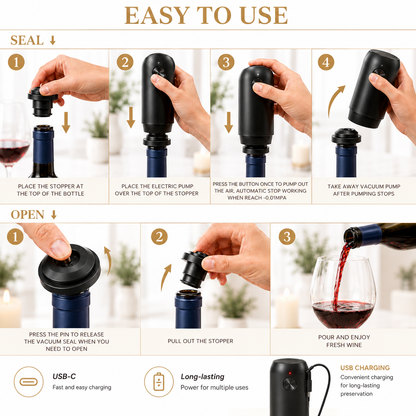 EASY TO USE

SEAL ↓

1
PLACE THE STOPPER AT THE TOP OF THE BOTTLE

2
PLACE THE ELECTRIC PUMP OVER THE TOP OF THE STOPPER

3
PRESS THE BUTTON ONCE TO PUMP OUT THE AIR, AUTOMATIC STOP WORKING WHEN REACH -0.01MPA

4
TAKE AWAY VACUUM PUMP AFTER PUMPING STOPS

OPEN ↓

1
PRESS THE PIN TO RELEASE THE VACUUM SEAL WHEN YOU NEED TO OPEN

2
PULL OUT THE STOPPER

3
POUR AND ENJOY FRESH WINE

USB-C
Fast and easy charging

Long-lasting
Power for multiple uses

USB CHARGING
Convenient charging for long-lasting preservation